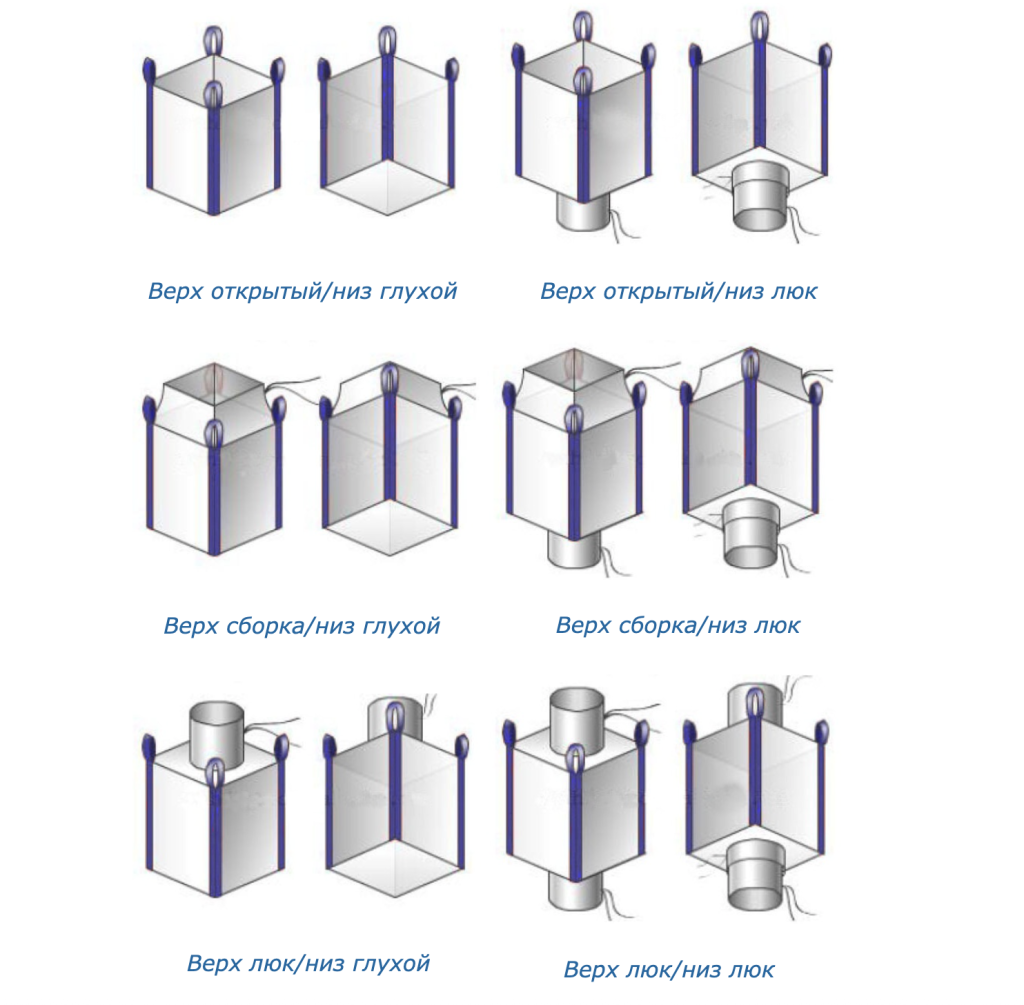 Верх открытый/низ глухой

Верх открытый/низ люк

Верх сборка/низ глухой

Верх сборка/низ люк

Верх люк/низ глухой

Верх люк/низ люк