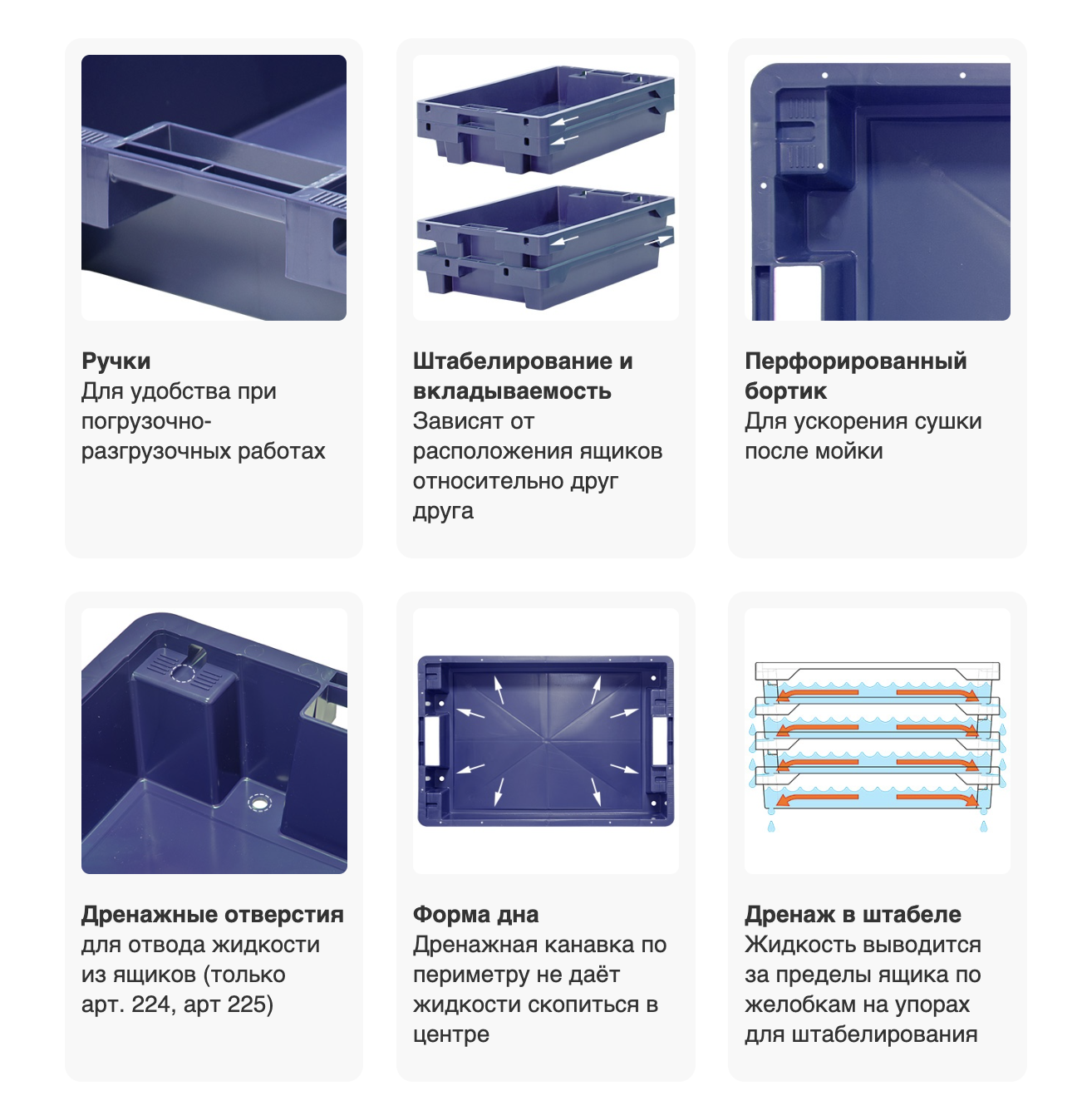 Ручки
Для удобства при погрузочно-разгрузочных работах

Штабелирование и вкладываемость
Зависят от расположения ящиков относительно друг друга

Перфорированный бортик
Для ускорения сушки после мойки

Дренажные отверстия
для отвода жидкости из ящиков (только арт. 224, арт 225)

Форма дна
Дренажная канавка по периметру не даёт жидкости скопиться в центре

Дренаж в штабеле
Жидкость выводится за пределы ящика по желобкам на упорах для штабелирования